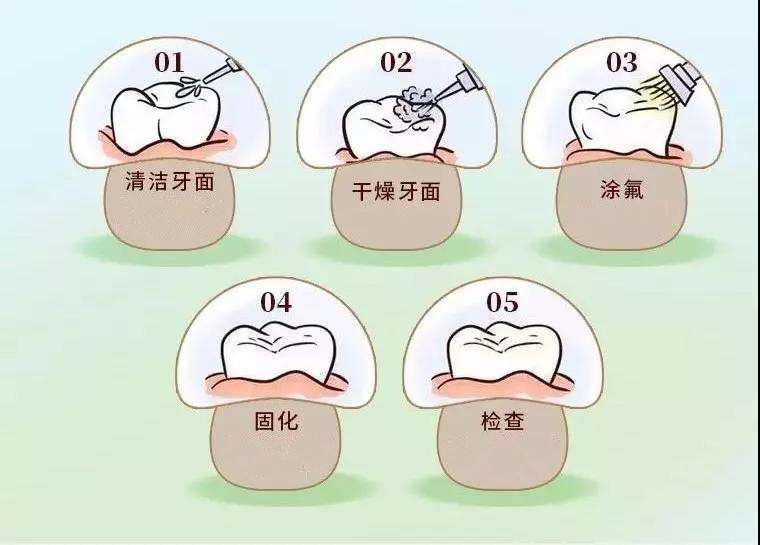 01
清洁牙面

02
干燥牙面

03
涂氟

04
固化

05
检查